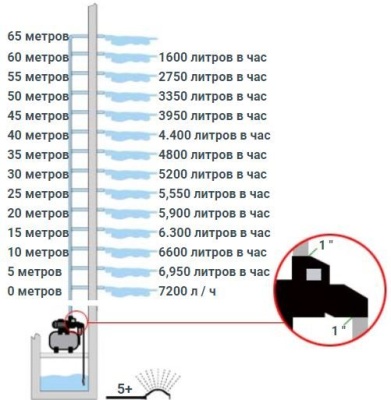 65 метров
60 метров 1600 литров в час
55 метров 2750 литров в час
50 метров 3350 литров в час
45 метров 3950 литров в час
40 метров 4.400 литров в час
35 метров 4800 литров в час
30 метров 5200 литров в час
25 метров 5,550 литров в час
20 метров 5,900 литров в час
15 метров 6.300 литров в час
10 метров 6600 литров в час
5 метров 6,950 литров в час
0 метров 7200 л / ч

1 "

1 "

5+